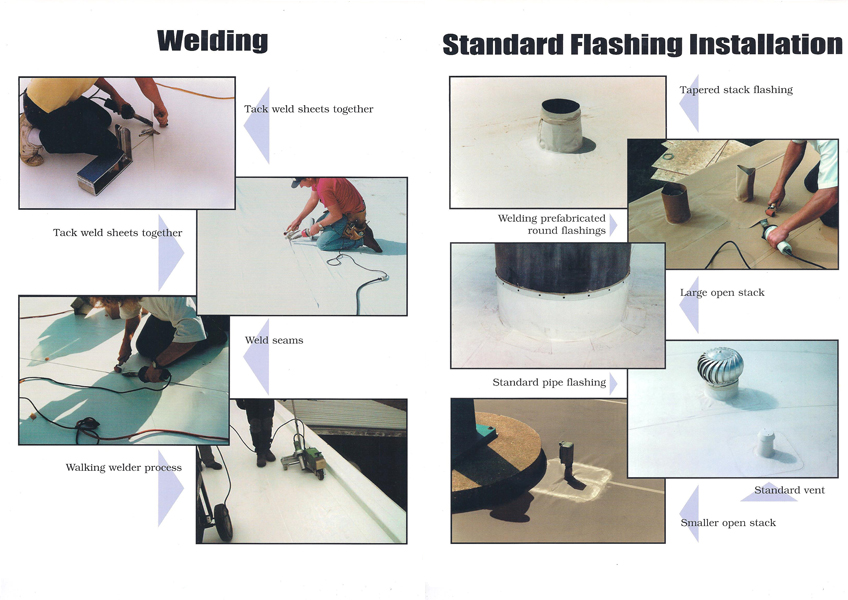 Welding

Tack weld sheets together

Tack weld sheets together

Weld seams

Walking welder process

Standard Flashing Installation

Tapered stack flashing

Welding prefabricated round flashings

Large open stack

Standard pipe flashing

Standard vent

Smaller open stack